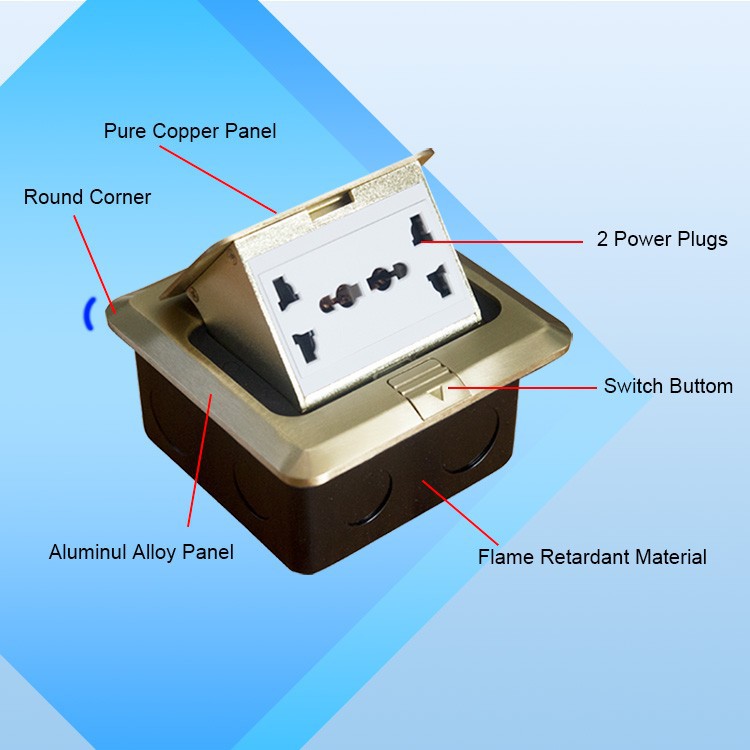 Pure Copper Panel

Round Corner

2 Power Plugs

Switch Buttom

Aluminul Alloy Panel

Flame Retardant Material